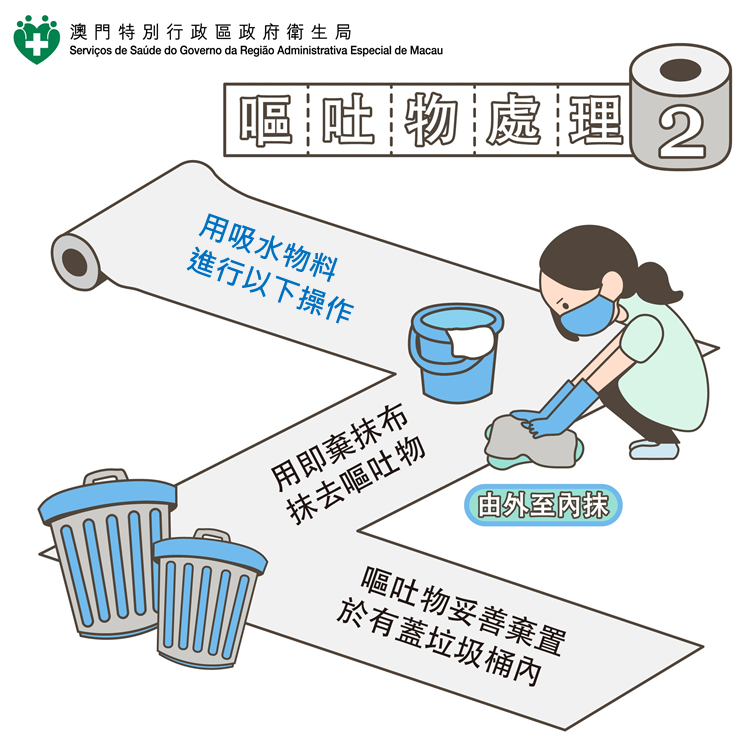 澳門特別行政區政府衛生局
Serviços de Saúde do Governo da Região Administrativa Especial de Macau

嘔吐物處理 2

用吸水物料
進行以下操作

用即棄抹布
抹去嘔吐物

由外至內抹

嘔吐物妥善棄置
於有蓋垃圾桶內